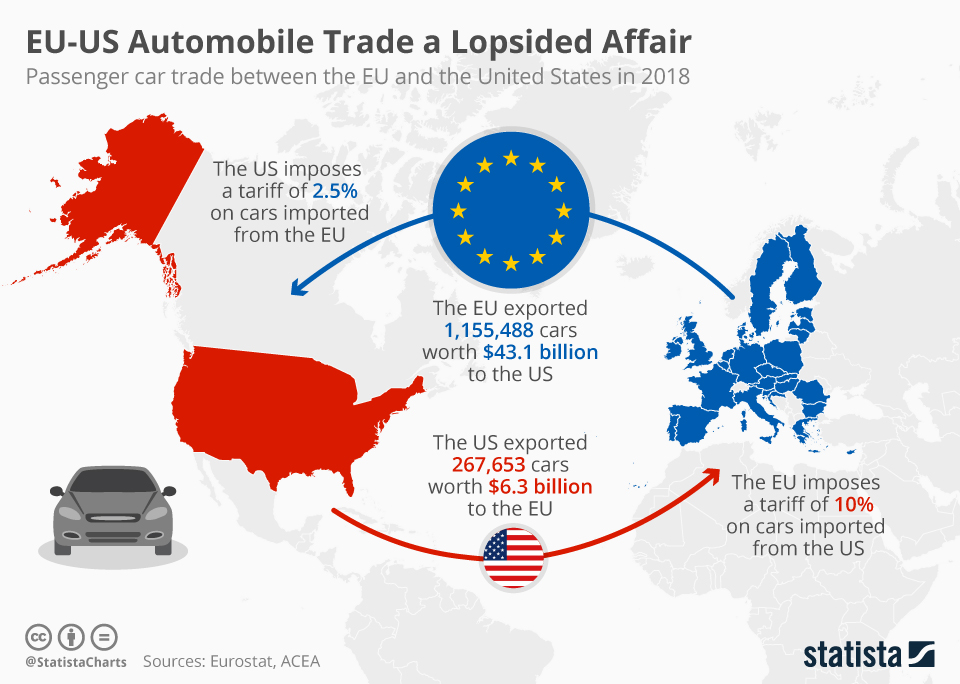 EU-US Automobile Trade a Lopsided Affair

Passenger car trade between the EU and the United States in 2018

The US imposes a tariff of 2.5% on cars imported from the EU

The EU exported 1,155,488 cars worth $43.1 billion to the US

The US exported 267,653 cars worth $6.3 billion to the EU

The EU imposes a tariff of 10% on cars imported from the US

@StatistaCharts Sources: Eurostat, ACEA

statista