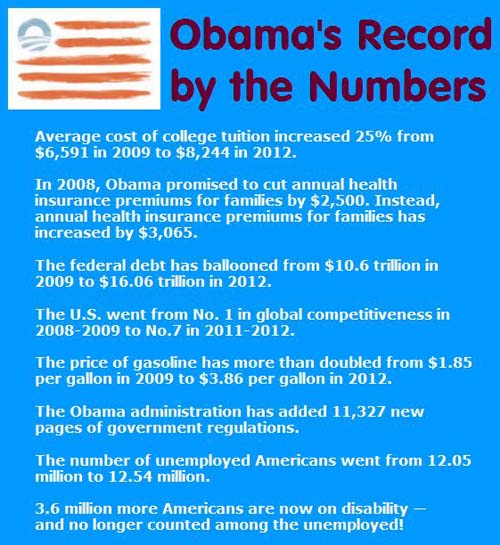 Obama's Record by the Numbers

Average cost of college tuition increased 25% from \$6,591 in 2009 to \$8,244 in 2012.

In 2008, Obama promised to cut annual health insurance premiums for families by \$2,500. Instead, annual health insurance premiums for families has increased by \$3,065.

The federal debt has ballooned from \$10.6 trillion in 2009 to \$16.06 trillion in 2012.

The U.S. went from No. 1 in global competitiveness in 2008-2009 to No.7 in 2011-2012.

The price of gasoline has more than doubled from \$1.85 per gallon in 2009 to \$3.86 per gallon in 2012.

The Obama administration has added 11,327 new pages of government regulations.

The number of unemployed Americans went from 12.05 million to 12.54 million.

3.6 million more Americans are now on disability — and no longer counted among the unemployed!