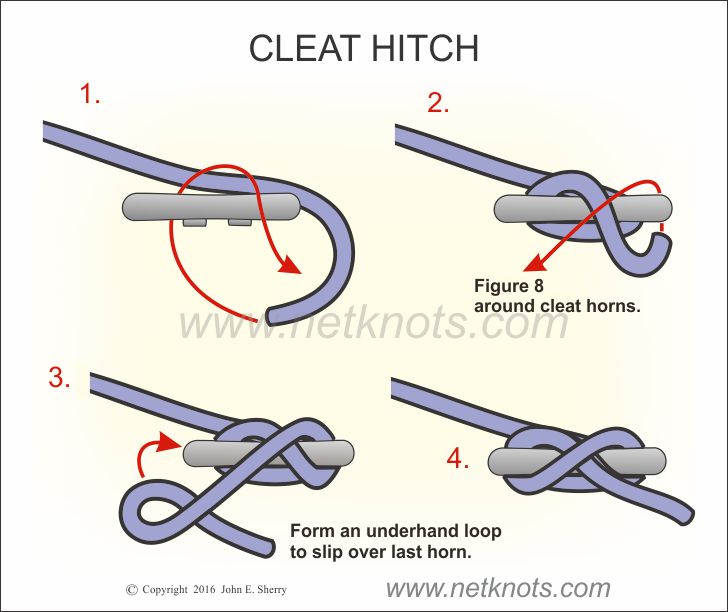 CLEAT HITCH

1.

2.

Figure 8 around cleat horns.

www.netknots.com

3.

4.

Form an underhand loop to slip over last horn.

© Copyright 2016 John E. Sherry

www.netknots.com