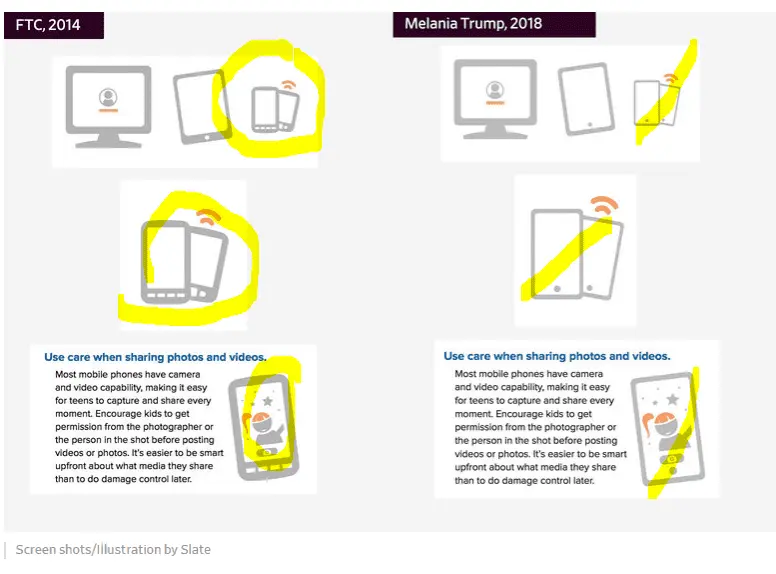 FTC, 2014

Use care when sharing photos and videos.
Most mobile phones have camera and video capability, making it easy for teens to capture and share every moment. Encourage kids to get permission from the photographer or the person in the shot before posting videos or photos. It's easier to be smart upfront about what media they share than to do damage control later.

Melania Trump, 2018

Use care when sharing photos and videos.
Most mobile phones have camera and video capability, making it easy for teens to capture and share every moment. Encourage kids to get permission from the photographer or the person in the shot before posting videos or photos. It's easier to be smart upfront about what media they share than to do damage control later.

Screen shots/Illustration by Slate