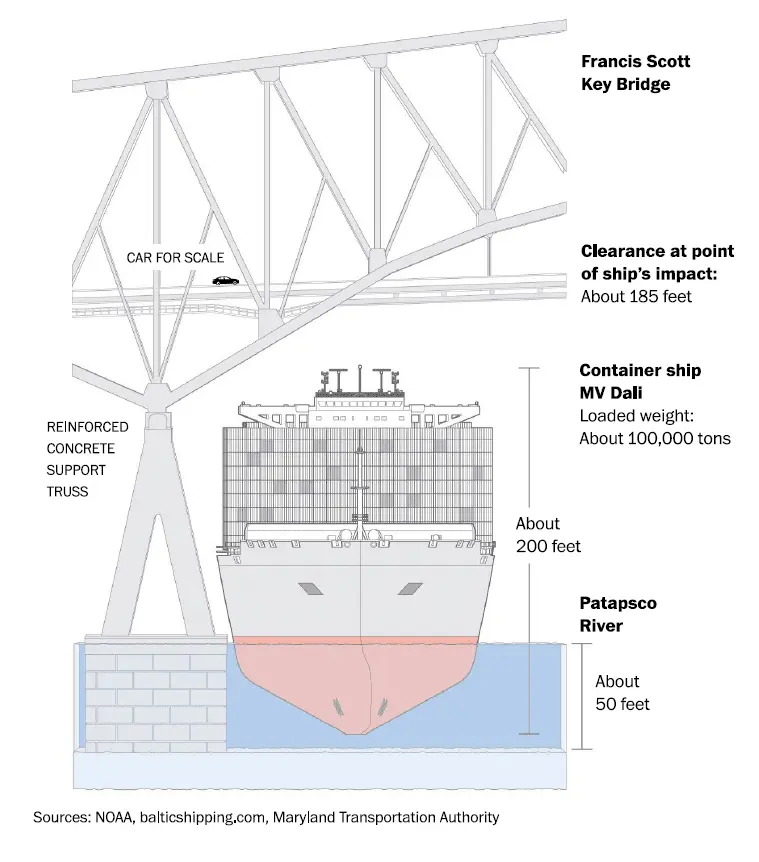 Francis Scott Key Bridge

CAR FOR SCALE

Clearance at point of ship's impact:
About 185 feet

REINFORCED CONCRETE SUPPORT TRUSS

Container ship MV Dali
Loaded weight:
About 100,000 tons

About 200 feet

Patapsco River

About 50 feet

Sources: NOAA, balticshipping.com, Maryland Transportation Authority