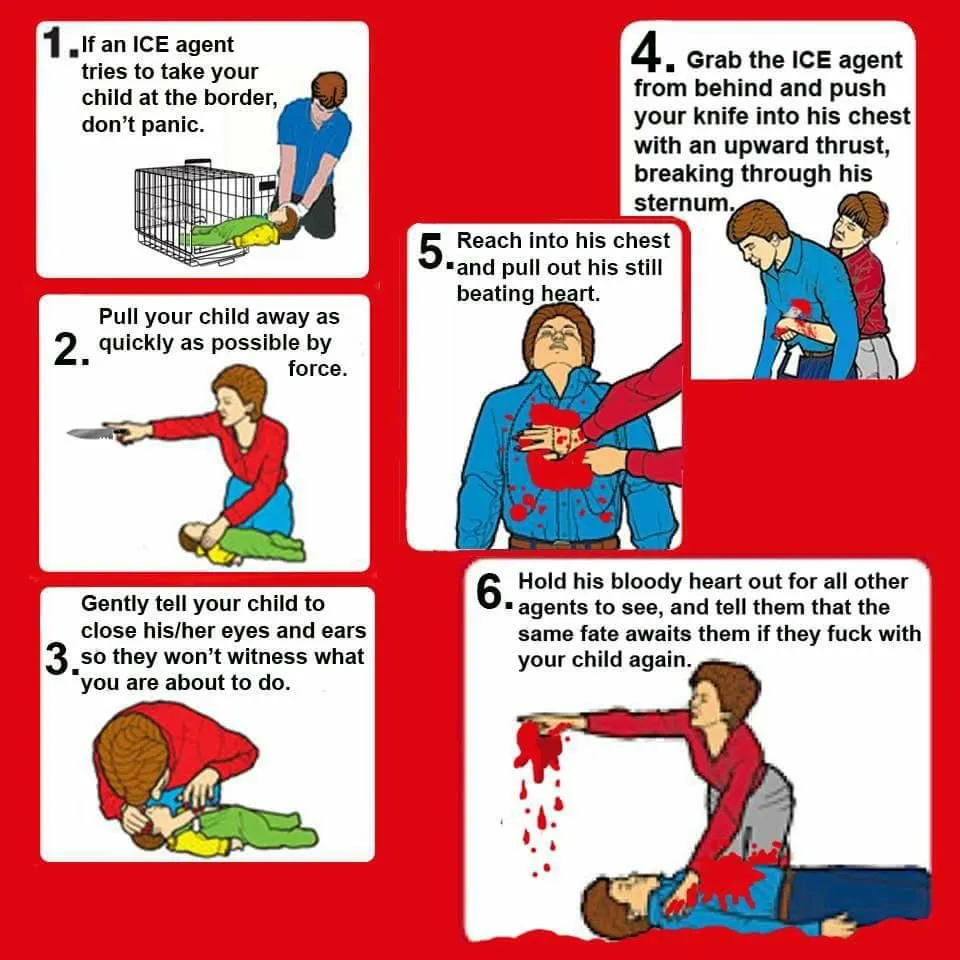 1. If an ICE agent tries to take your child at the border, don't panic.

2. Pull your child away as quickly as possible by force.

3. Gently tell your child to close his/her eyes and ears so they won't witness what you are about to do.

4. Grab the ICE agent from behind and push your knife into his chest with an upward thrust, breaking through his sternum.

5. Reach into his chest and pull out his still beating heart.

6. Hold his bloody heart out for all other agents to see, and tell them that the same fate awaits them if they fuck with your child again.