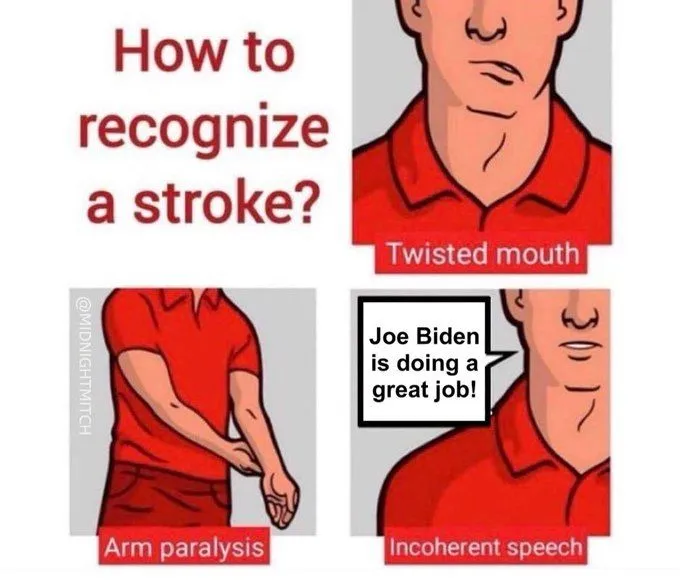 How to recognize a stroke?

Twisted mouth

@MIDNIGHTMITCH

Arm paralysis

Joe Biden is doing a great job!

Incoherent speech