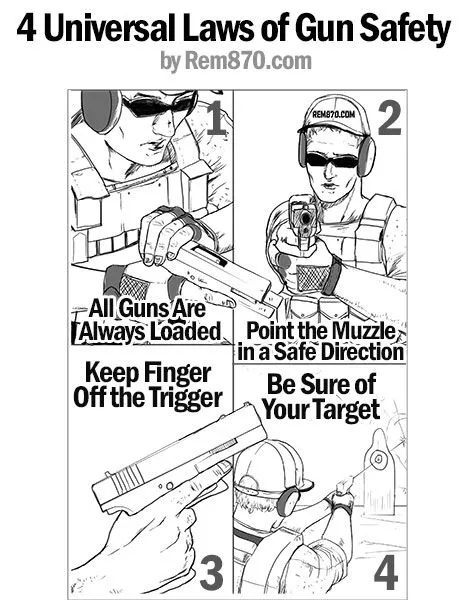 4 Universal Laws of Gun Safety
by Rem870.com

1

All Guns Are Always Loaded

REM870.COM

2

Point the Muzzle in a Safe Direction

Keep Finger Off the Trigger

3

Be Sure of Your Target

4