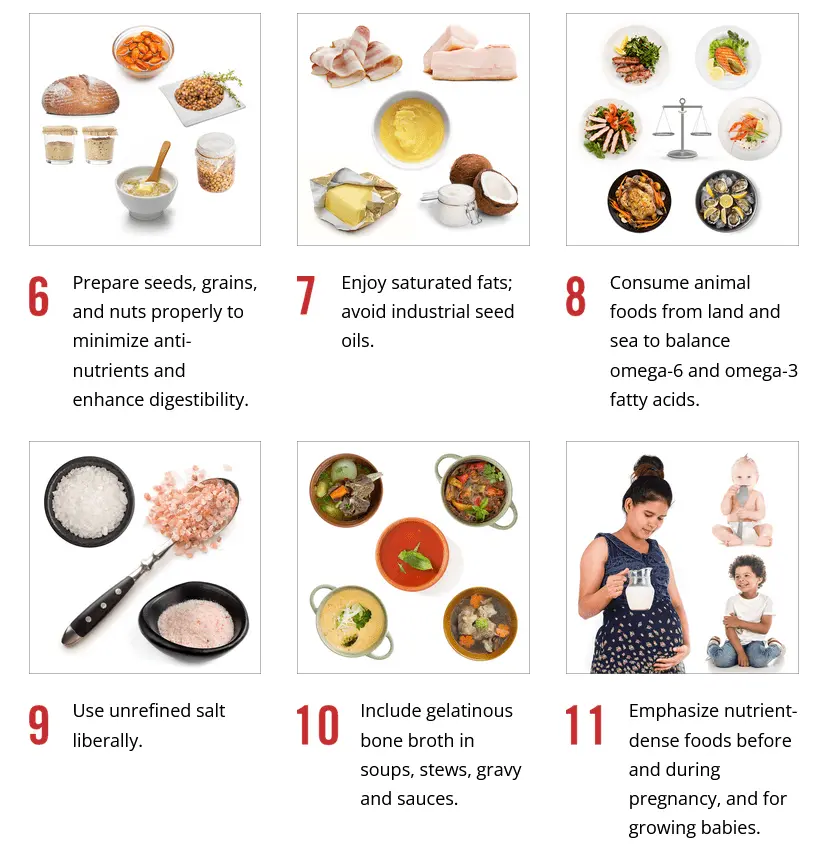 6 Prepare seeds, grains, and nuts properly to minimize anti-nutrients and enhance digestibility.

7 Enjoy saturated fats; avoid industrial seed oils.

8 Consume animal foods from land and sea to balance omega-6 and omega-3 fatty acids.

9 Use unrefined salt liberally.

10 Include gelatinous bone broth in soups, stews, gravy and sauces.

11 Emphasize nutrient-dense foods before and during pregnancy, and for growing babies.